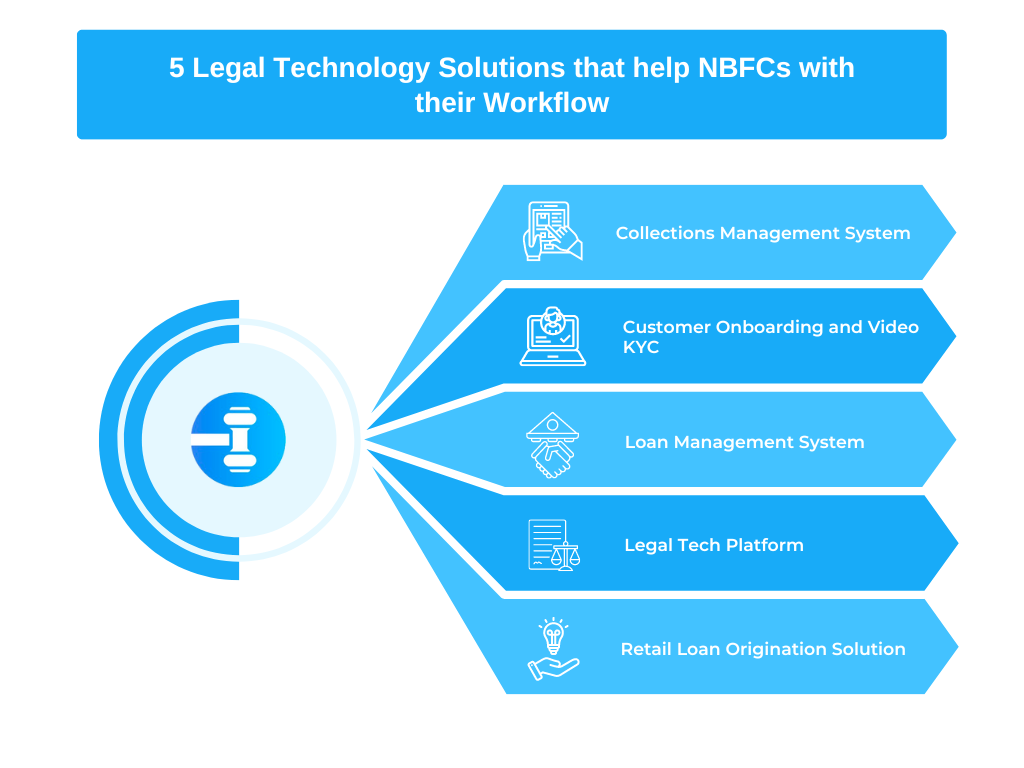 5 Legal Technology Solutions that help NBFCs with their Workflow

Collections Management System

Customer Onboarding and Video KYC

Loan Management System

Legal Tech Platform

Retail Loan Origination Solution