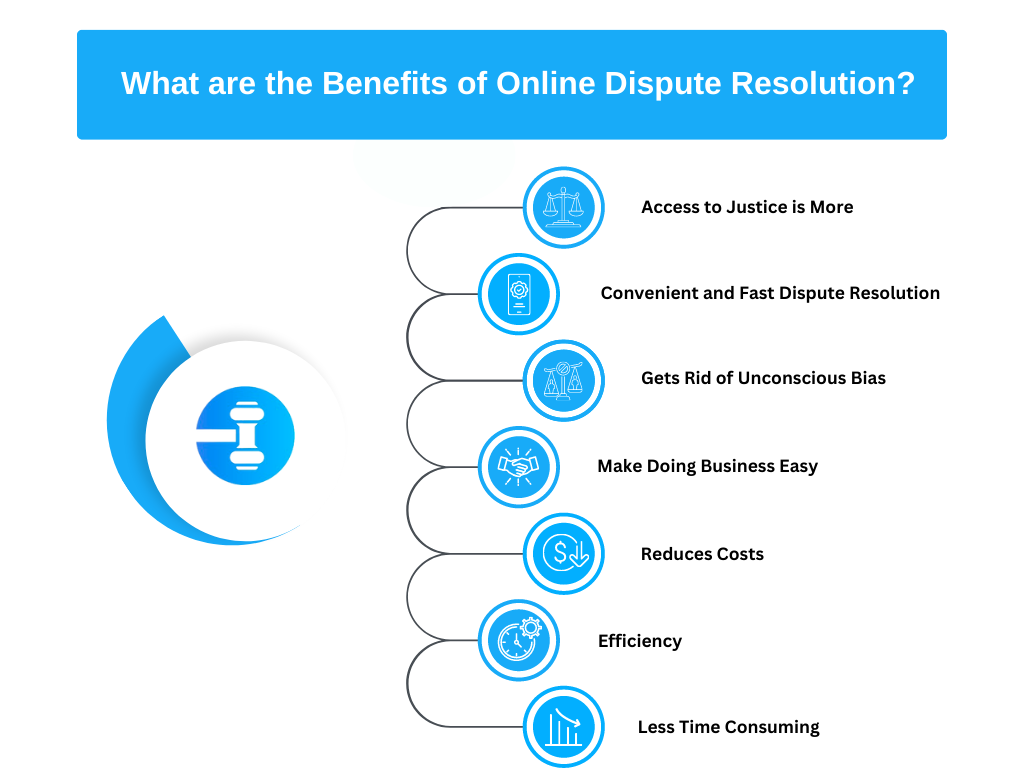 What are the Benefits of Online Dispute Resolution?

Access to Justice is More

Convenient and Fast Dispute Resolution

Gets Rid of Unconscious Bias

Make Doing Business Easy

Reduces Costs

Efficiency

Less Time Consuming