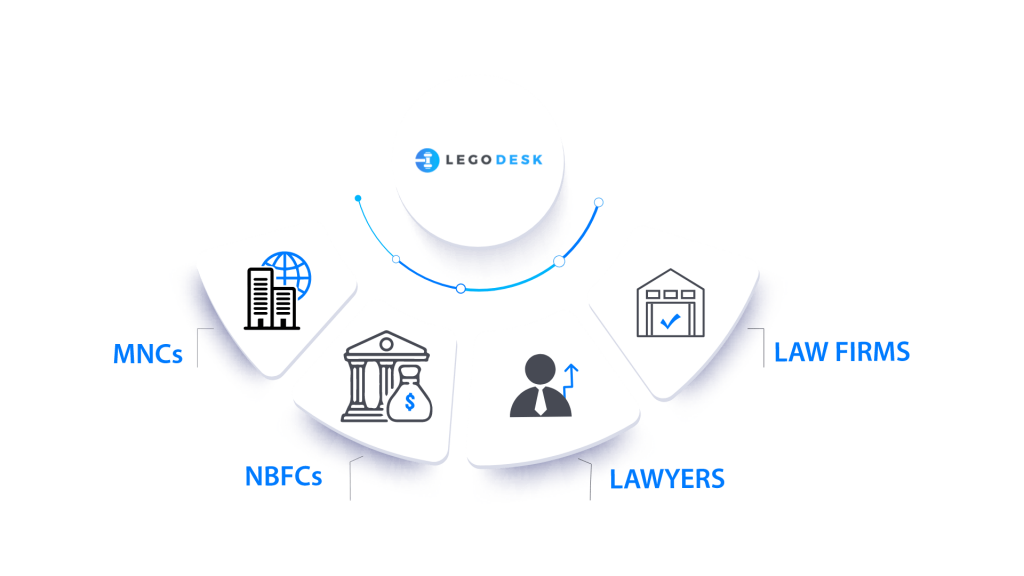 LEGODESK

MNCs

NBFCs

LAWYERS

LAW FIRMS