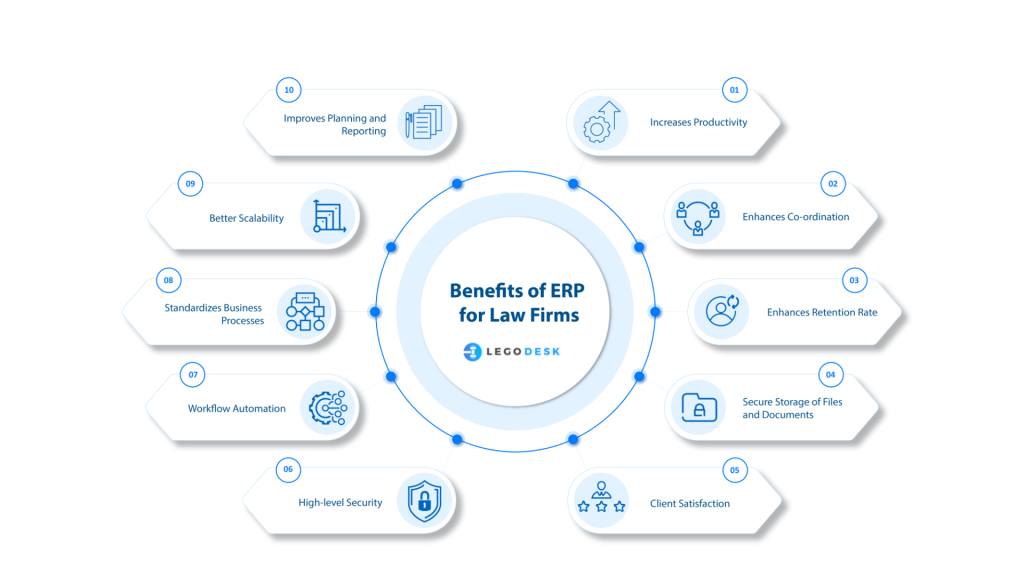 Benefits of ERP for Law Firms

LEGODESK

01
Increases Productivity

02
Enhances Co-ordination

03
Enhances Retention Rate

04
Secure Storage of Files and Documents

05
Client Satisfaction

06
High-level Security

07
Workflow Automation

08
Standardizes Business Processes

09
Better Scalability

10
Improves Planning and Reporting