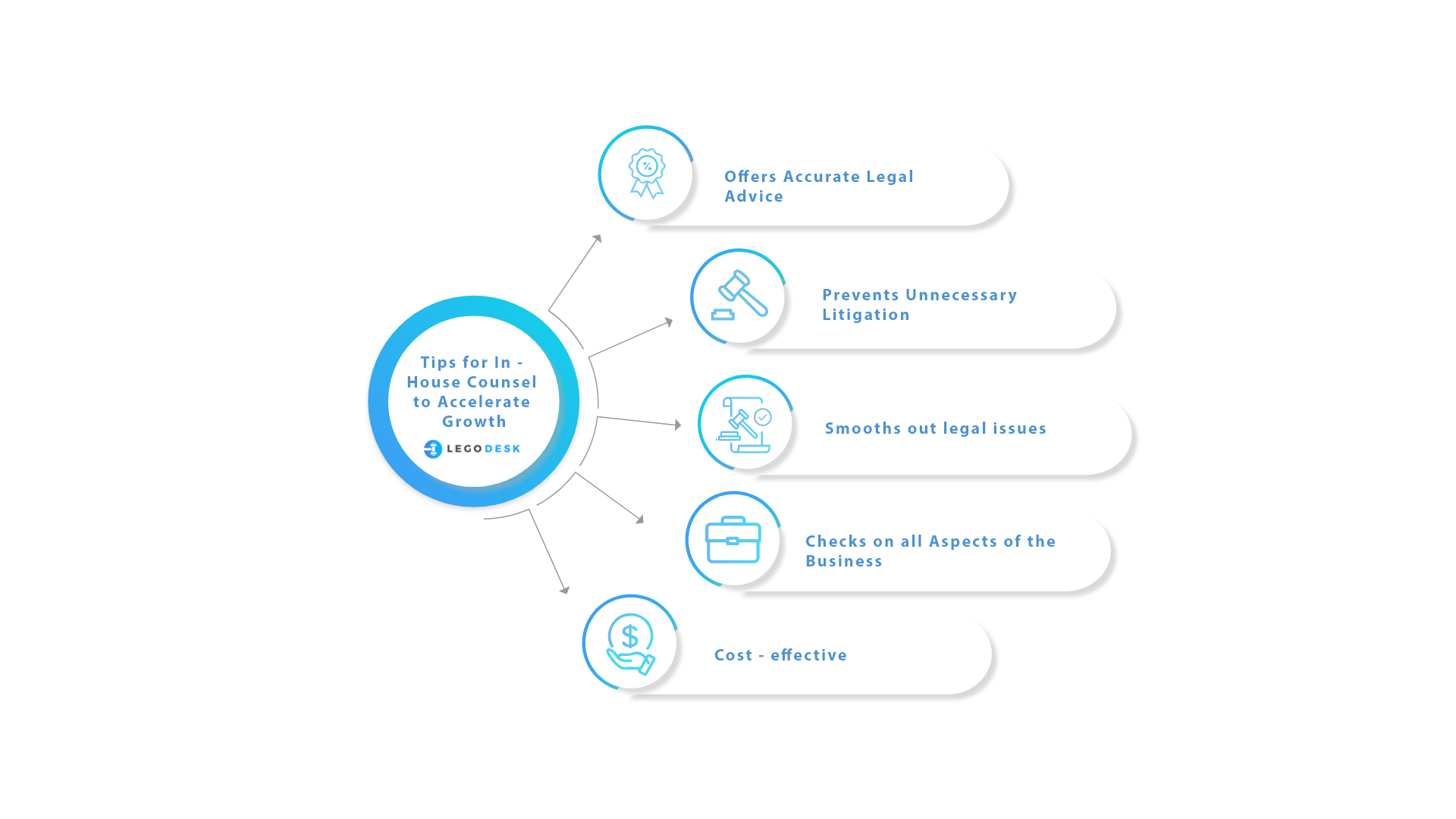 Tips for In - House Counsel to Accelerate Growth

LEGODESK

Offers Accurate Legal Advice

Prevents Unnecessary Litigation

Smooths out legal issues

Checks on all Aspects of the Business

Cost - effective